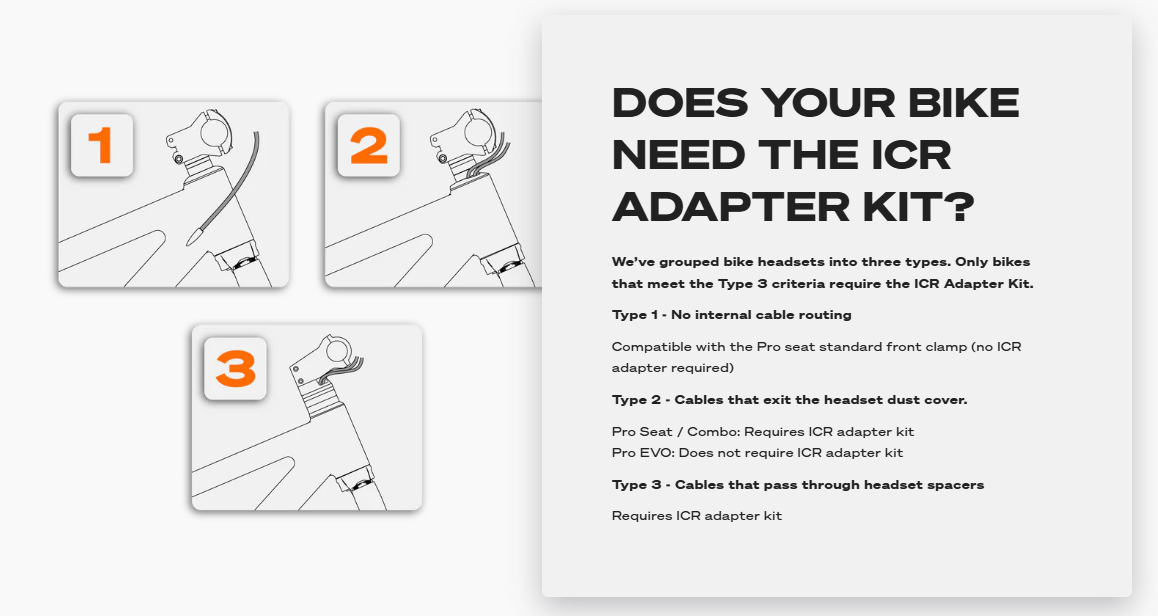 1

2

3

DOES YOUR BIKE NEED THE ICR ADAPTER KIT?

We've grouped bike headsets into three types. Only bikes that meet the Type 3 criteria require the ICR Adapter Kit.

Type 1 - No internal cable routing

Compatible with the Pro seat standard front clamp (no ICR adapter required)

Type 2 - Cables that exit the headset dust cover.

Pro Seat / Combo: Requires ICR adapter kit
Pro EVO: Does not require ICR adapter kit

Type 3 - Cables that pass through headset spacers

Requires ICR adapter kit